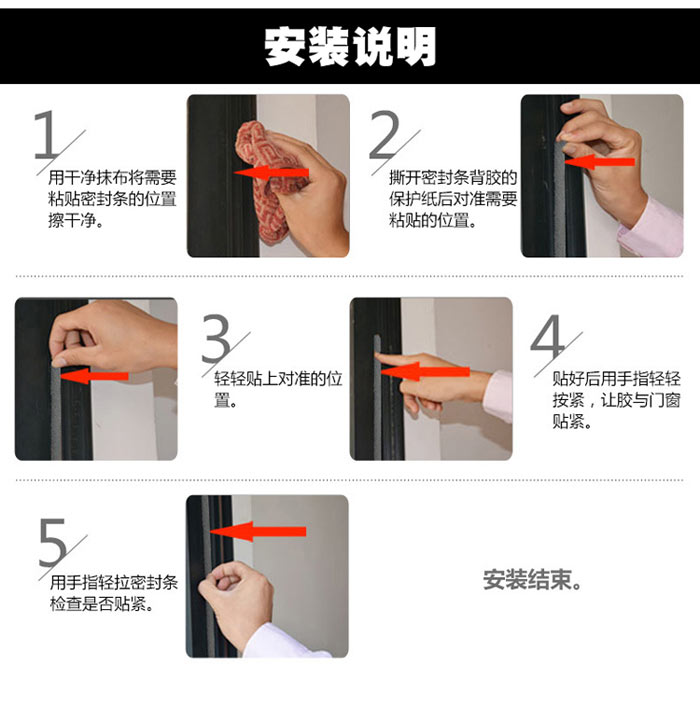 安装说明

1
用干净抹布将需要粘贴密封条的位置擦干净。

2
撕开密封条背胶的保护纸后对准需要粘贴的位置。

3
轻轻贴上对准的位置。

4
贴好后用手指轻轻按紧，让胶与门窗贴紧。

5
用手指轻拉密封条检查是否贴紧。

安装结束。